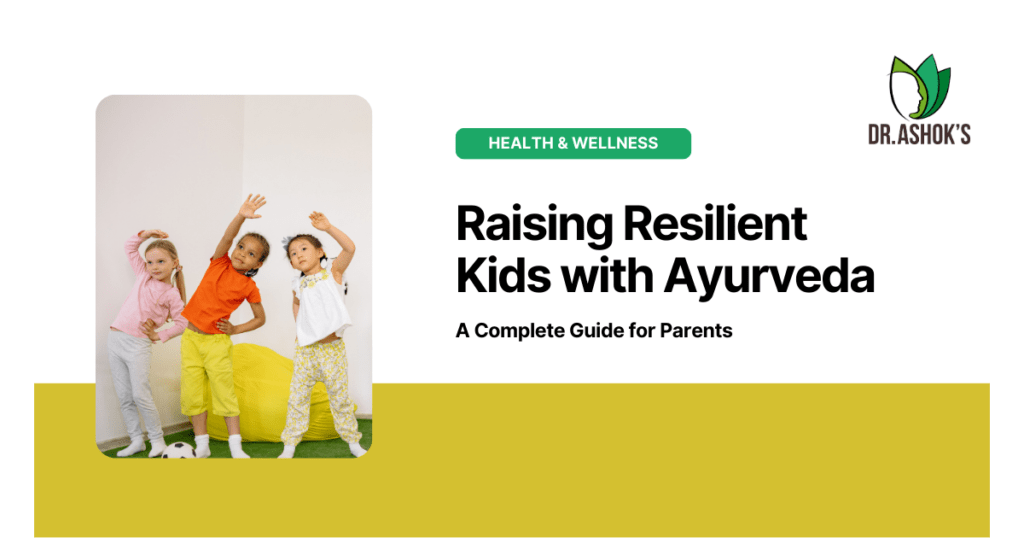 DR.ASHOK'S

HEALTH & WELLNESS

Raising Resilient Kids with Ayurveda

A Complete Guide for Parents